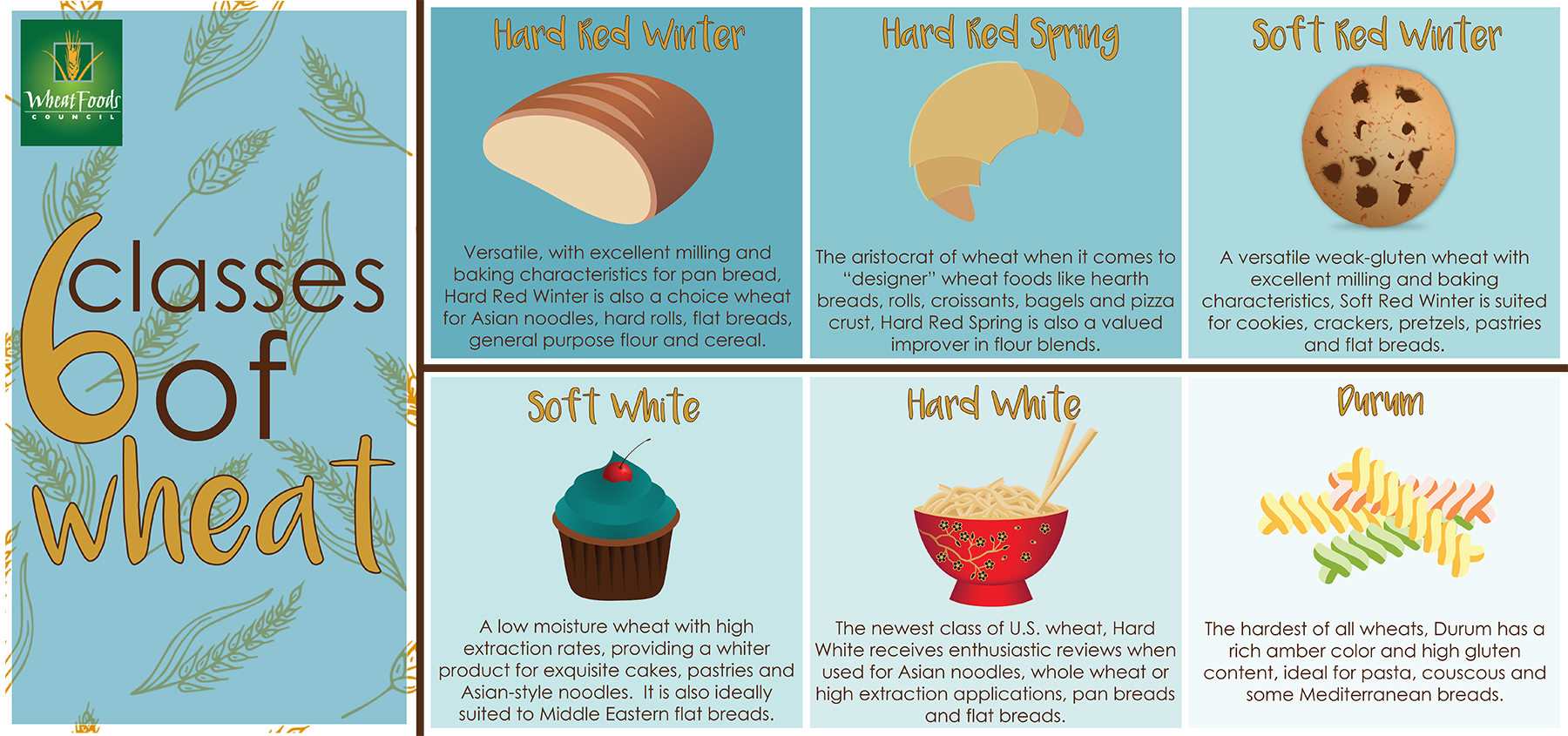 Wheat Foods
COUNCIL

6 classes of wheat

Hard Red Winter

Versatile, with excellent milling and baking characteristics for pan bread, Hard Red Winter is also a choice wheat for Asian noodles, hard rolls, flat breads, general purpose flour and cereal.

Hard Red Spring

The aristocrat of wheat when it comes to "designer" wheat foods like hearth breads, rolls, croissants, bagels and pizza crust, Hard Red Spring is also a valued improver in flour blends.

Soft Red Winter

A versatile weak-gluten wheat with excellent milling and baking characteristics, Soft Red Winter is suited for cookies, crackers, pretzels, pastries and flat breads.

Soft White

A low moisture wheat with high extraction rates, providing a whiter product for exquisite cakes, pastries and Asian-style noodles. It is also ideally suited to Middle Eastern flat breads.

Hard White

The newest class of U.S. wheat, Hard White receives enthusiastic reviews when used for Asian noodles, whole wheat or high extraction applications, pan breads and flat breads.

Durum

The hardest of all wheats, Durum has a rich amber color and high gluten content, ideal for pasta, couscous and some Mediterranean breads.